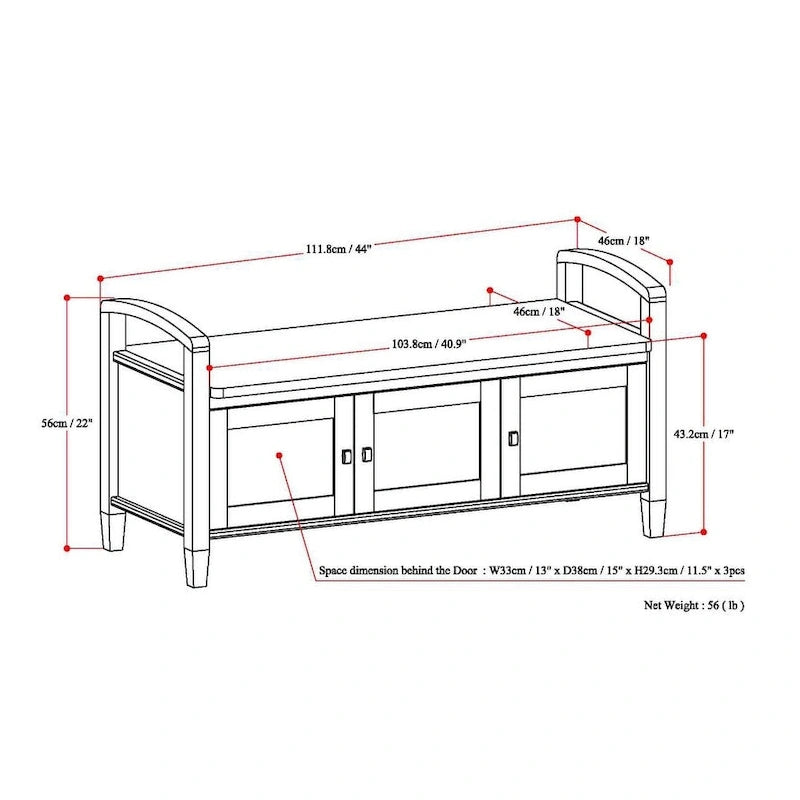 111.8cm / 44"

46cm / 18"

46cm / 18"

103.8cm / 40.9"

56cm / 22"

43.2cm / 17"

Space dimension behind the Door : W33cm / 13" x D38cm / 15" x H29.3cm / 11.5" x 3pcs

Net Weight : 56 ( lb )