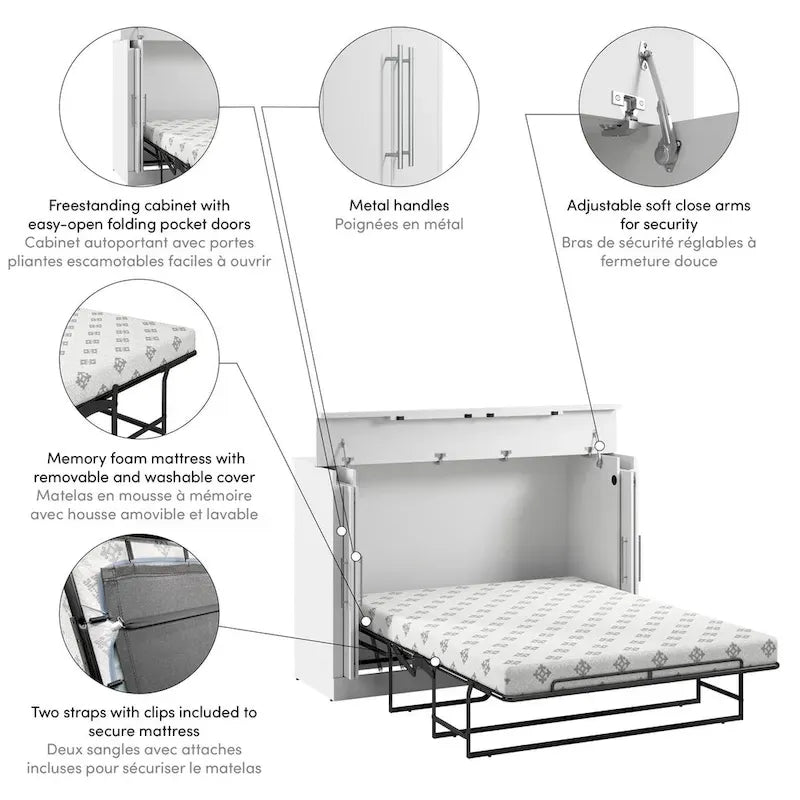 Freestanding cabinet with easy-open folding pocket doors
Cabinet autoportant avec portes pliantes escamotables faciles à ouvrir

Metal handles
Poignées en métal

Adjustable soft close arms for security
Bras de sécurité réglables à fermeture douce

Memory foam mattress with removable and washable cover
Matelas en mousse à mémoire avec housse amovible et lavable

Two straps with clips included to secure mattress
Deux sangles avec attaches incluses pour sécuriser le matelas