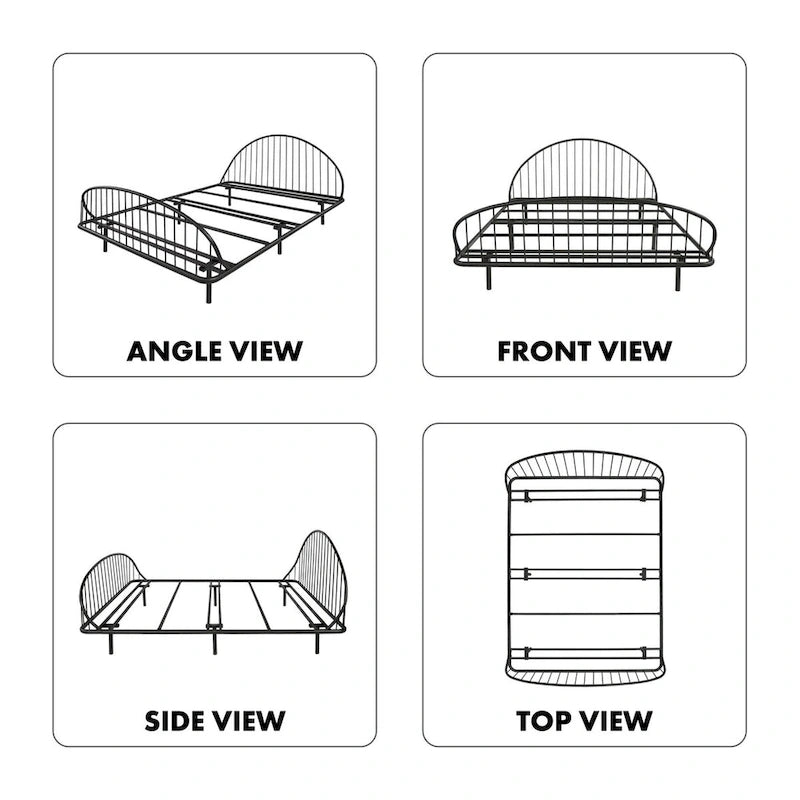 ANGLE VIEW

FRONT VIEW

SIDE VIEW

TOP VIEW