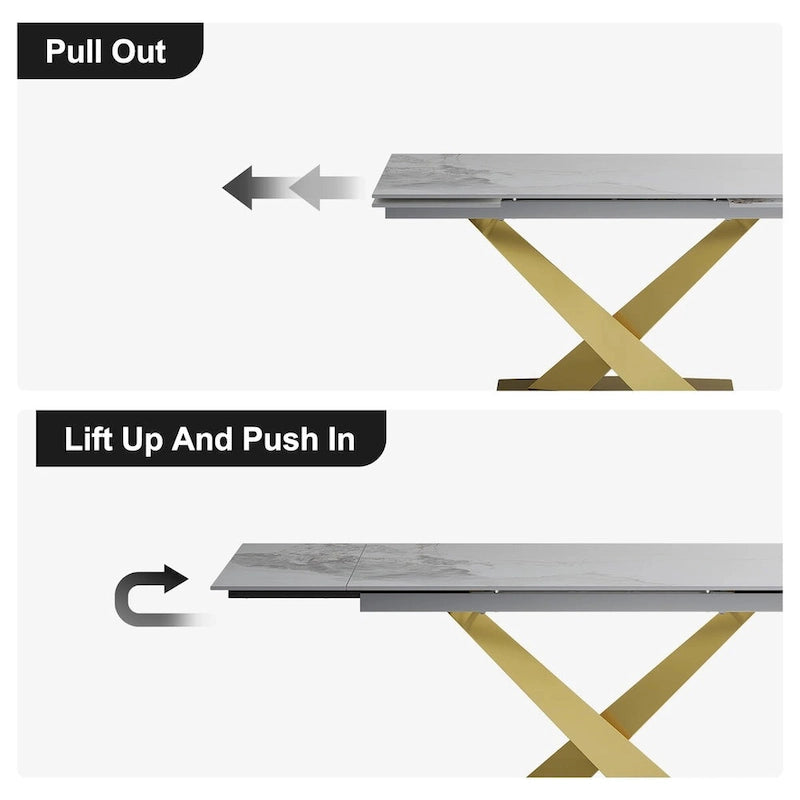 Pull Out

Lift Up And Push In